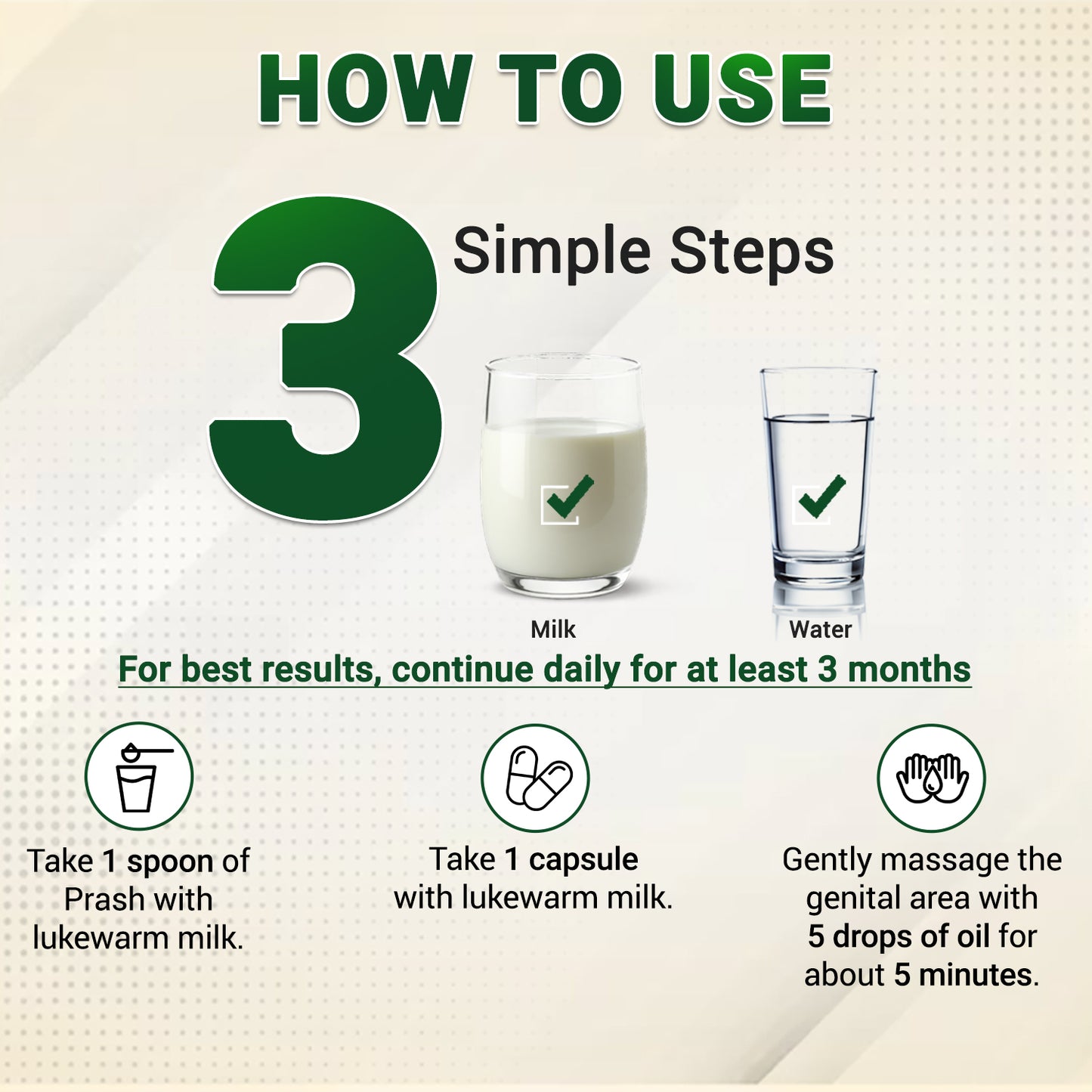 HOW TO USE

3 Simple Steps

Milk

Water

For best results, continue daily for at least 3 months

Take 1 spoon of Prash with lukewarm milk.

Take 1 capsule with lukewarm milk.

Gently massage the genital area with 5 drops of oil for about 5 minutes.