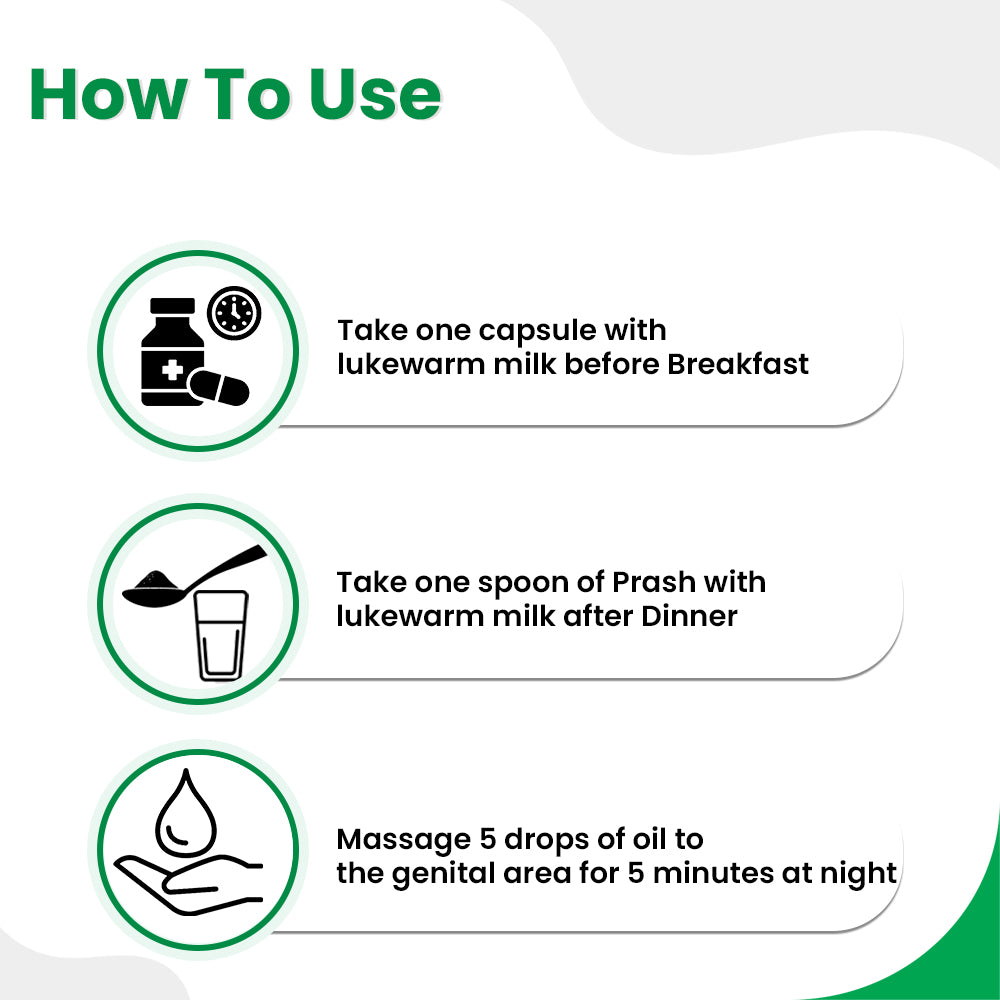 How To Use

Take one capsule with lukewarm milk before Breakfast

Take one spoon of Prash with lukewarm milk after Dinner

Massage 5 drops of oil to the genital area for 5 minutes at night