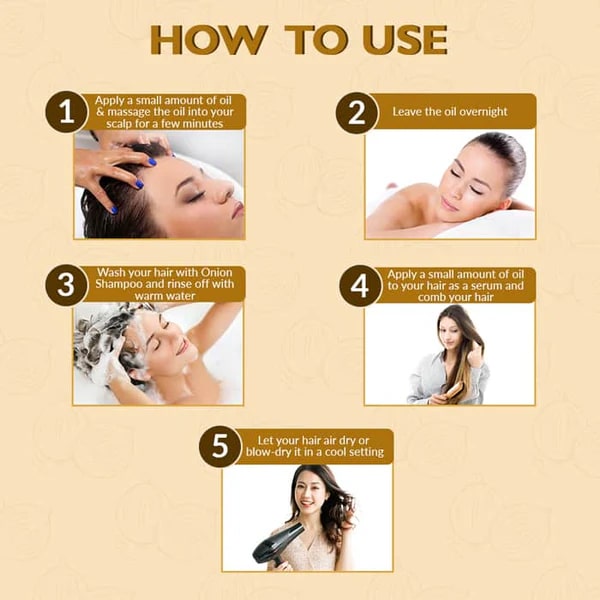 HOW TO USE

1 Apply a small amount of oil & massage the oil into your scalp for a few minutes

2 Leave the oil overnight

3 Wash your hair with Onion Shampoo and rinse off with warm water

4 Apply a small amount of oil to your hair as a serum and comb your hair

5 Let your hair air dry or blow-dry it in a cool setting